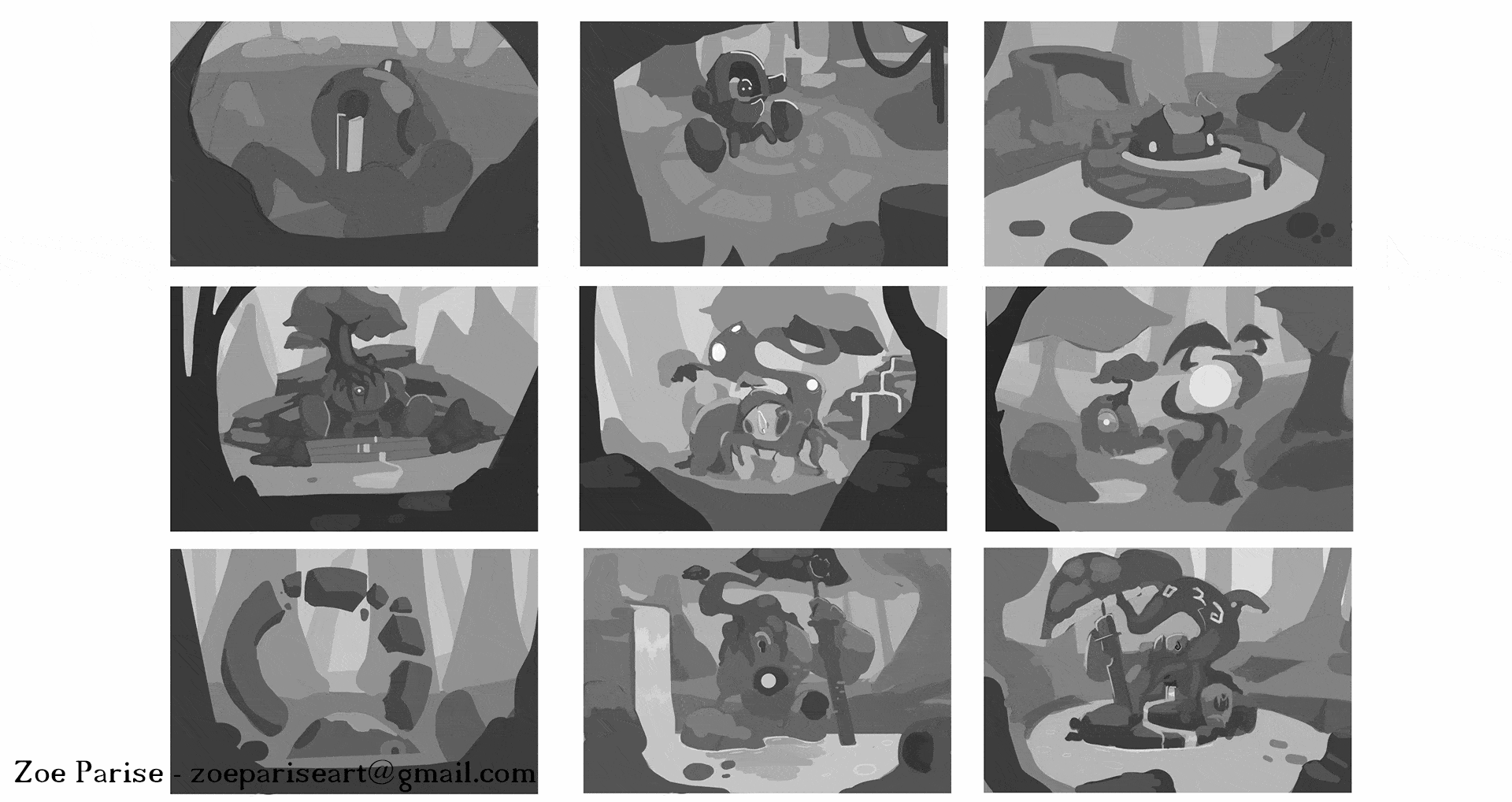 Zoe Parise - zoepariseart@gmail.com